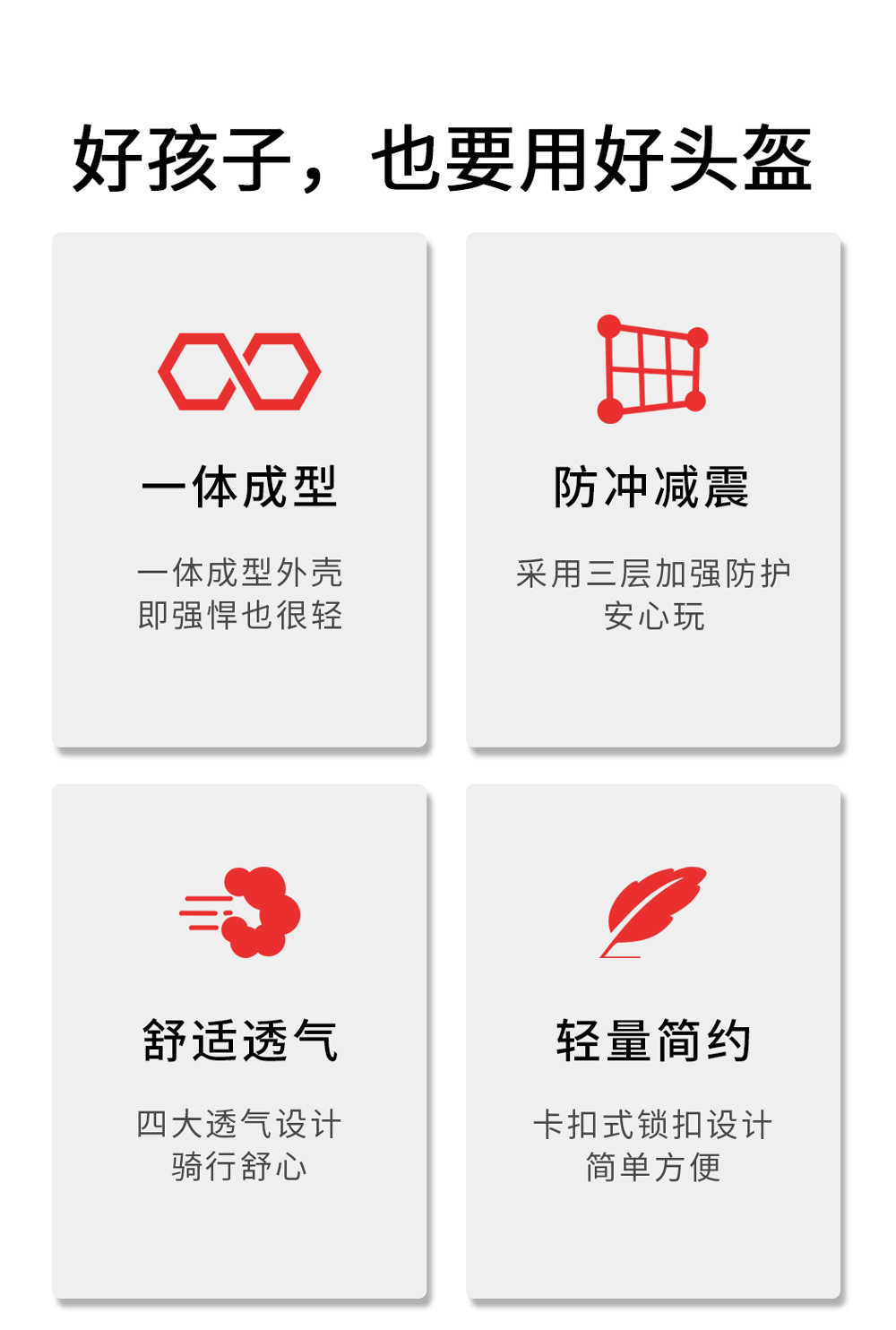 好孩子，也要用好头盔

一体成型

一体成型外壳
即强悍也很轻

防冲减震

采用三层加强防护
安心玩

舒适透气

四大透气设计
骑行舒心

轻量简约

卡扣式锁扣设计
简单方便