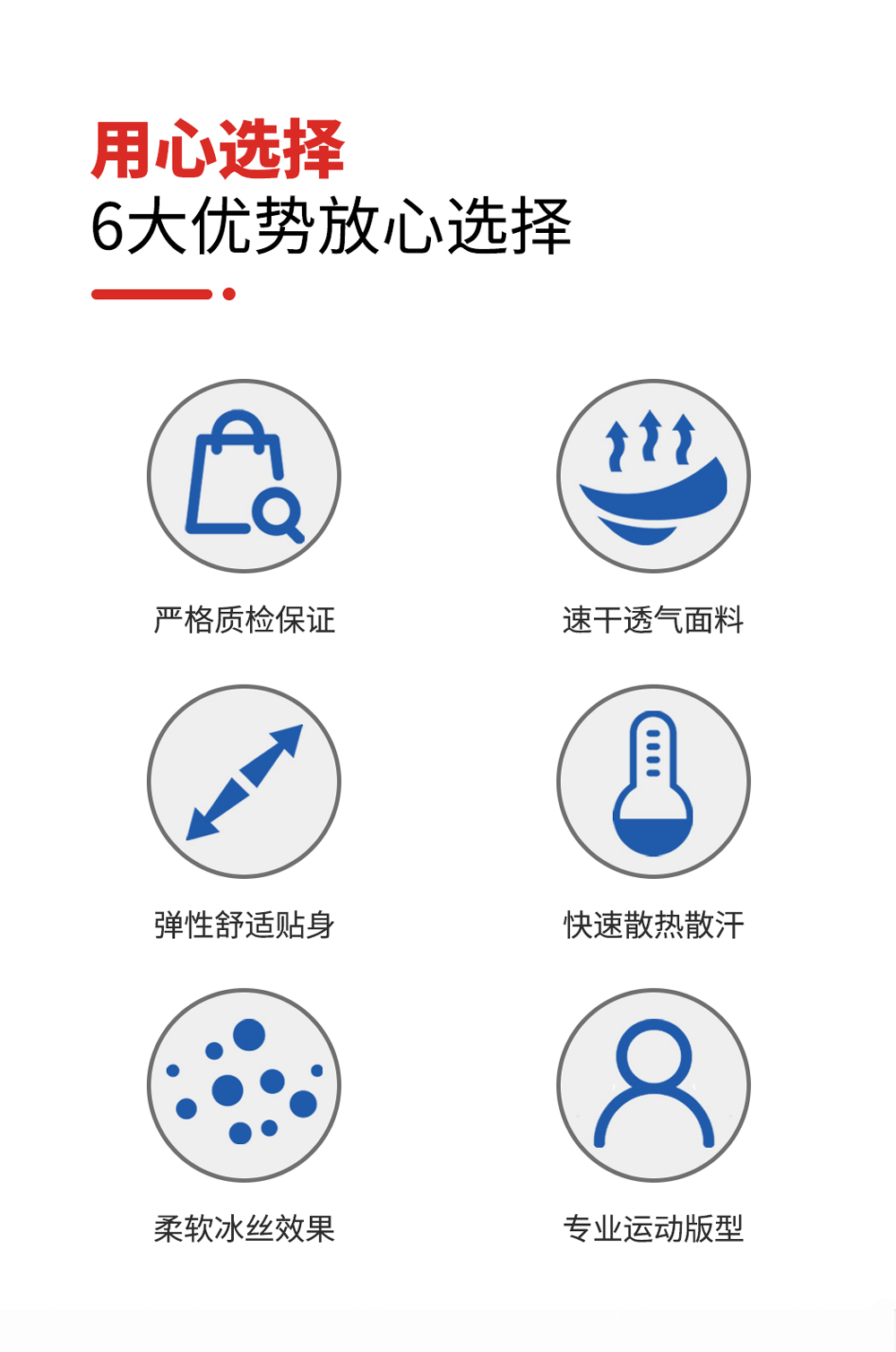 用心选择
6大优势放心选择

严格质检保证

速干透气面料

弹性舒适贴身

快速散热散汗

柔软冰丝效果

专业运动版型